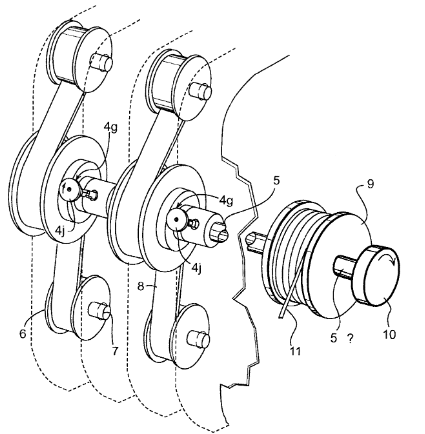 4g
5
9
4g
4j
4j
8
6
7
11
5
?
10